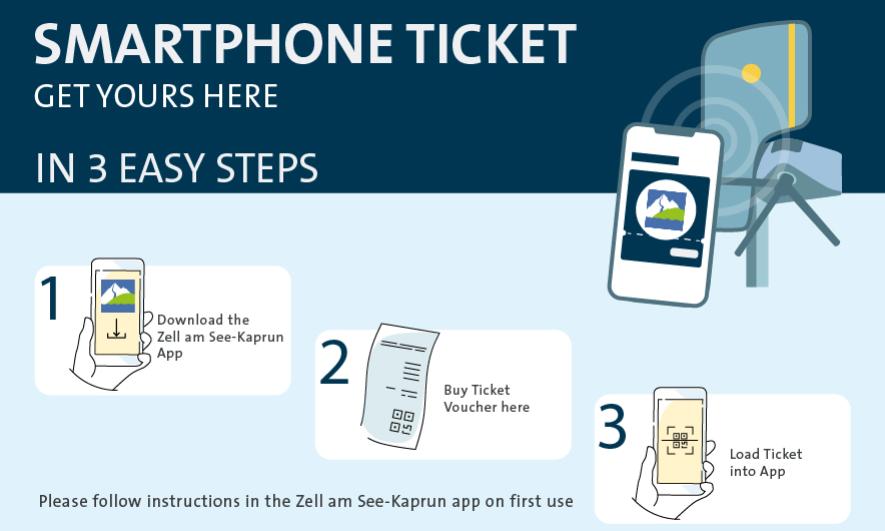 SMARTPHONE TICKET
GET YOURS HERE

IN 3 EASY STEPS

1 Download the Zell am See-Kaprun App

2 Buy Ticket Voucher here

3 Load Ticket into App

Please follow instructions in the Zell am See-Kaprun app on first use